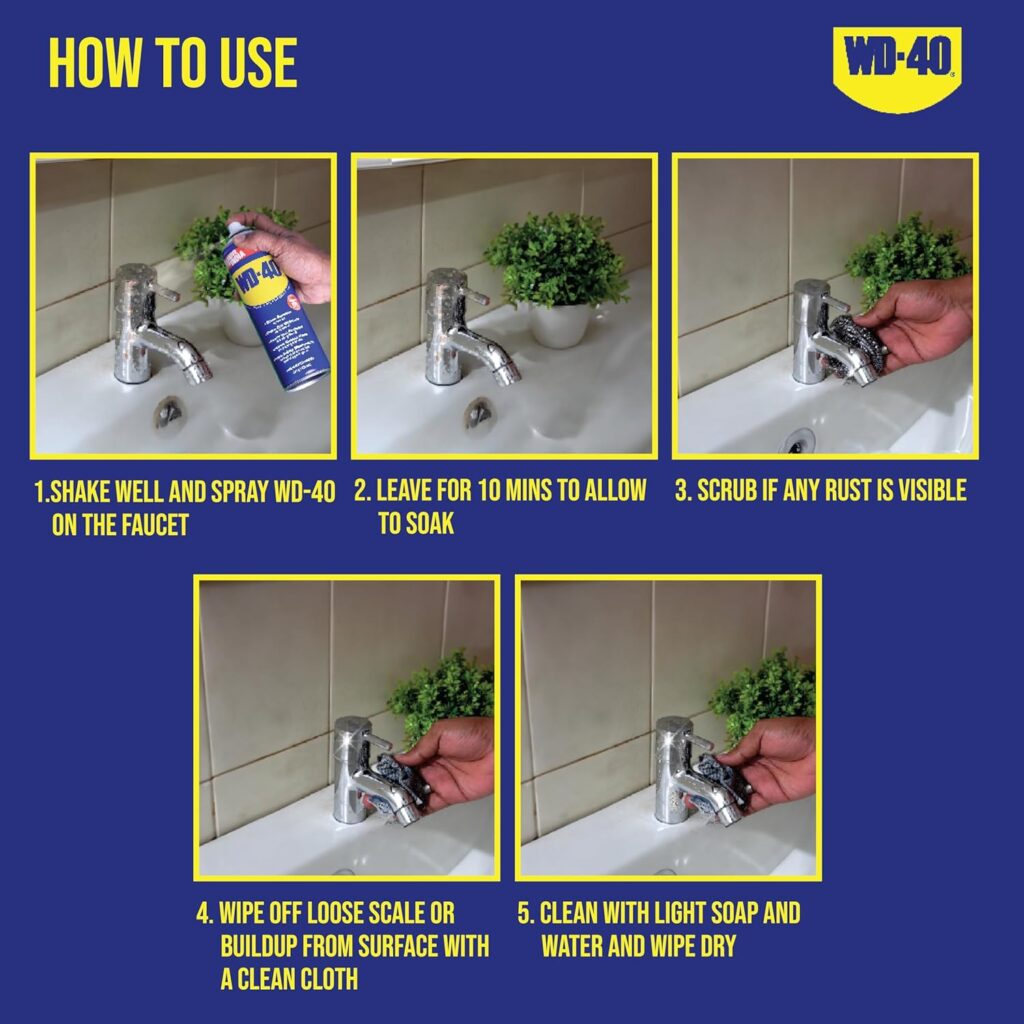 HOW TO USE

WD-40

WD-40

1.SHAKE WELL AND SPRAY WD-40 ON THE FAUCET

2. LEAVE FOR 10 MINS TO ALLOW TO SOAK

3. SCRUB IF ANY RUST IS VISIBLE

4. WIPE OFF LOOSE SCALE OR BUILDUP FROM SURFACE WITH A CLEAN CLOTH

5. CLEAN WITH LIGHT SOAP AND WATER AND WIPE DRY